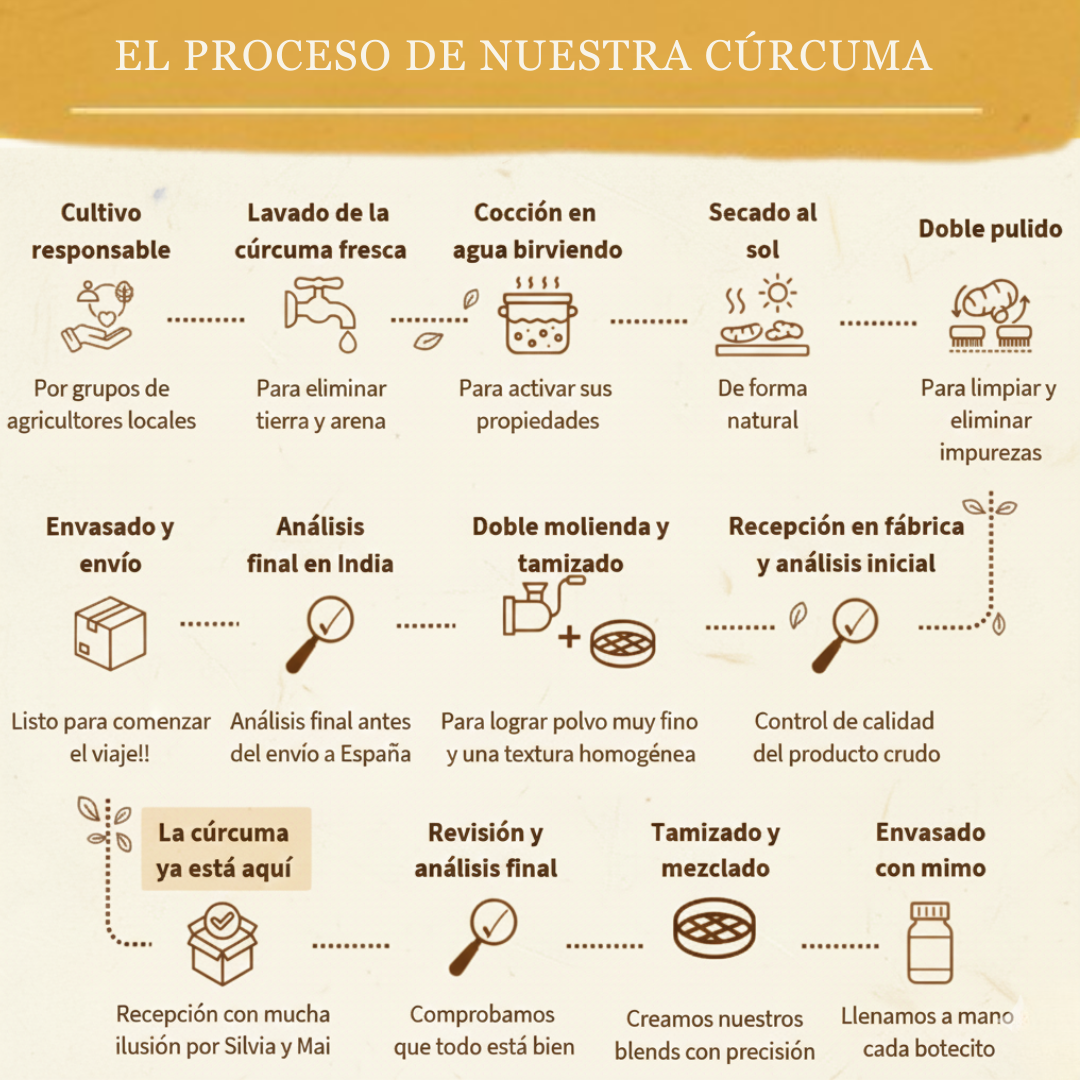 EL PROCESO DE NUESTRA CÚRCUMA

Cultivo responsable

Por grupos de agricultores locales

Lavado de la cúrcuma fresca

Para eliminar tierra y arena

Cocción en agua birviendo

Para activar sus propiedades

Secado al sol

De forma natural

Doble pulido

Para limpiar y eliminar impurezas

Envasado y envío

Listo para comenzar el viaje!!

Análisis final en India

Análisis final antes del envío a España

Doble molienda y tamizado

Para lograr polvo muy fino y una textura homogénea

Recepción en fábrica y análisis inicial

Control de calidad del producto crudo

La cúrcuma ya está aquí

Recepción con mucha ilusión por Silvia y Mai

Revisión y análisis final

Comprobamos que todo está bien

Tamizado y mezclado

Creamos nuestros blends con precisión

Envasado con mimo

Llenamos a mano cada botecito