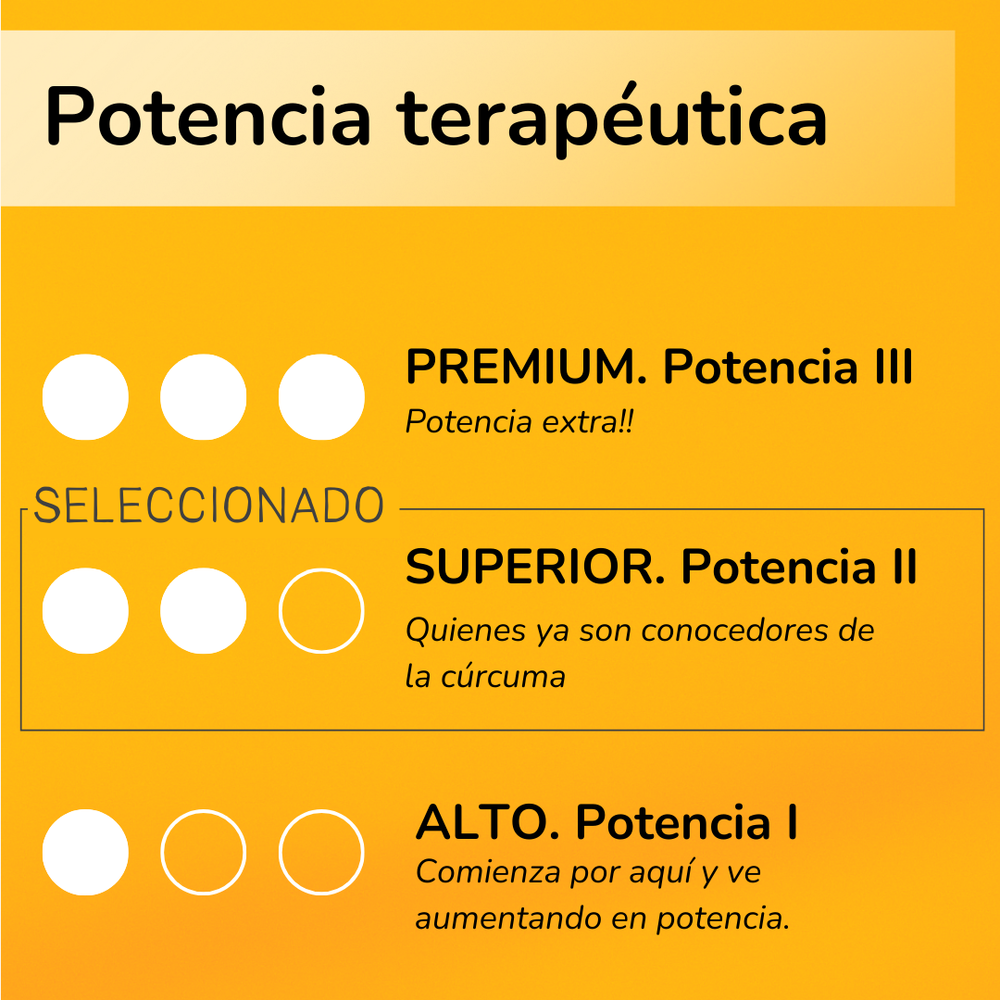 Potencia terapéutica

PREMIUM. Potencia III

Potencia extra!!

SELECCIONADO

SUPERIOR. Potencia II

Quienes ya son conocedores de la cúrcuma

ALTO. Potencia I

Comienza por aquí y ve aumentando en potencia.